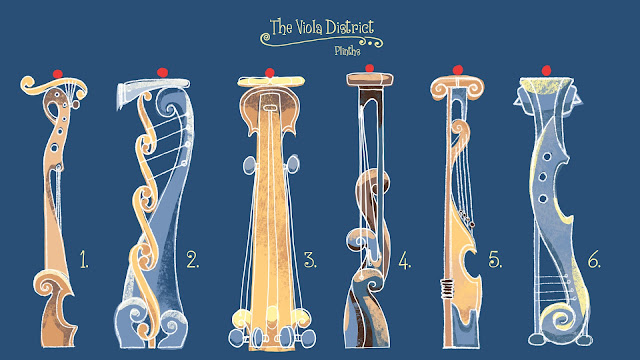 The Viola District

Plinths

1.

2.

3.

4.

5.

6.