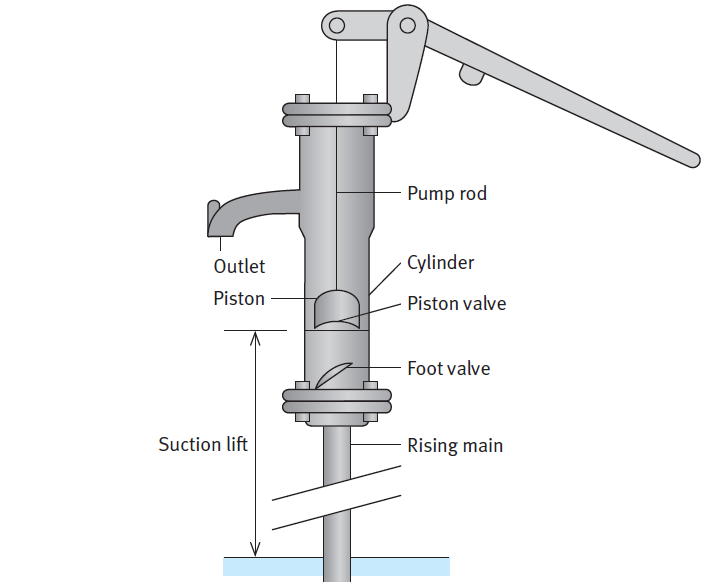 Pump rod
Outlet
Cylinder
Piston
Piston valve
Foot valve
Suction lift
Rising main