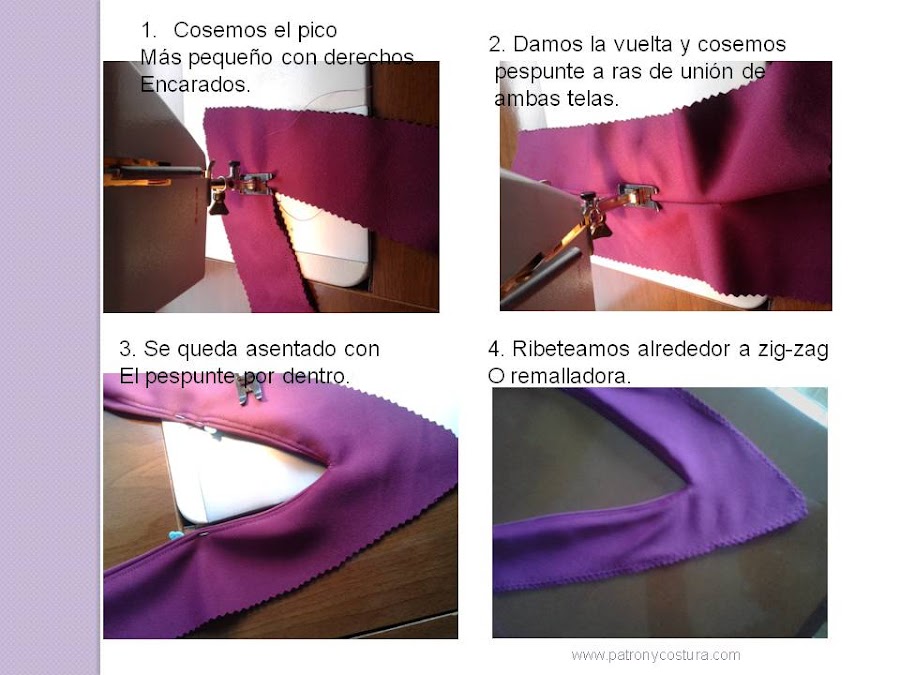 1. Cosemos el pico
Más pequeño con derechos
Encarados.

2. Damos la vuelta y cosemos
pespunte a ras de unión de
ambas telas.

3. Se queda asentado con
El pespunte por dentro.

4. Ribeteamos alrededor a zig-zag
O remalladora.

www.patronycostura.com