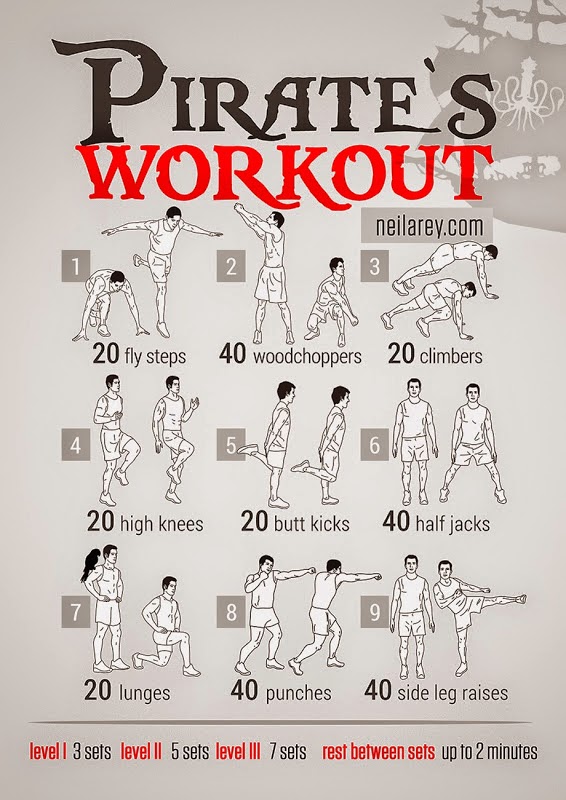 PIRATE'S
WORKOUT

neilarey.com

1
20 fly steps

2
40 woodchoppers

3
20 climbers

4
20 high knees

5
20 butt kicks

6
40 half jacks

7
20 lunges

8
40 punches

9
40 side leg raises

level I 3 sets level II 5 sets level III 7 sets rest between sets up to 2 minutes