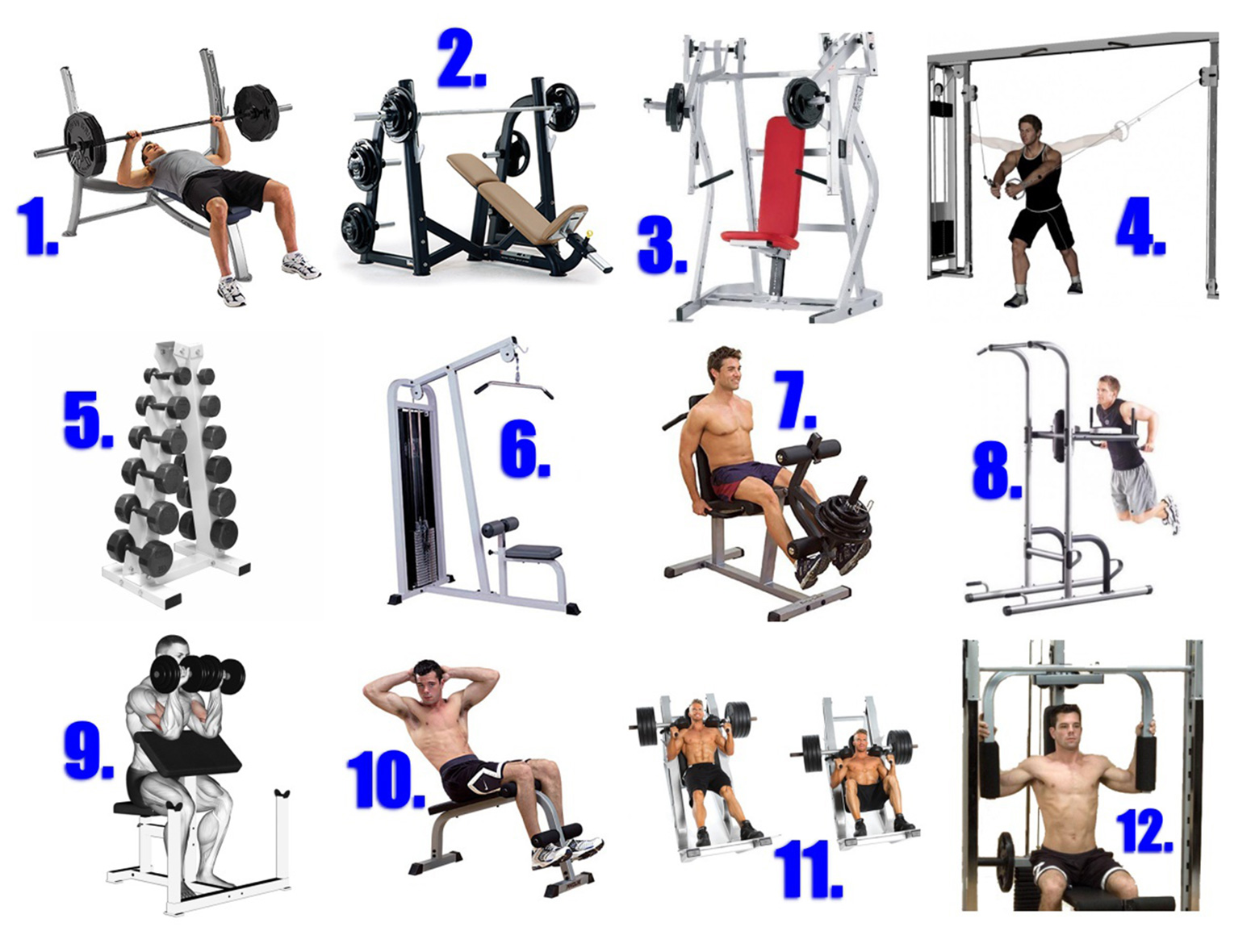 1.

2.

3.

4.

5.

6.

7.

8.

9.

10.

11.

12.