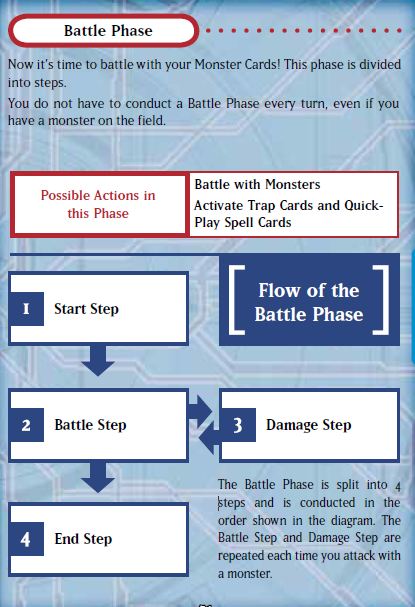 Battle Phase

Now it's time to battle with your Monster Cards! This phase is divided into steps.

You do not have to conduct a Battle Phase every turn, even if you have a monster on the field.

| Possible Actions in this Phase | Battle with Monsters<br>Activate Trap Cards and Quick-Play Spell Cards |
|---|---|

Flow of the Battle Phase

1 Start Step

2 Battle Step

3 Damage Step

4 End Step

The Battle Phase is split into 4 steps and is conducted in the order shown in the diagram. The Battle Step and Damage Step are repeated each time you attack with a monster.