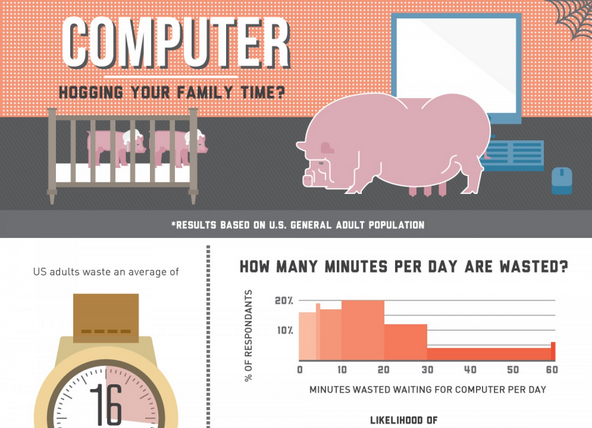 COMPUTER

HOGGING YOUR FAMILY TIME?

*RESULTS BASED ON U.S. GENERAL ADULT POPULATION

US adults waste an average of

16

HOW MANY MINUTES PER DAY ARE WASTED?

% OF RESPONDANTS

20%

10%

0 10 20 30 40 50 60

MINUTES WASTED WAITING FOR COMPUTER PER DAY

LIKELIHOOD OF