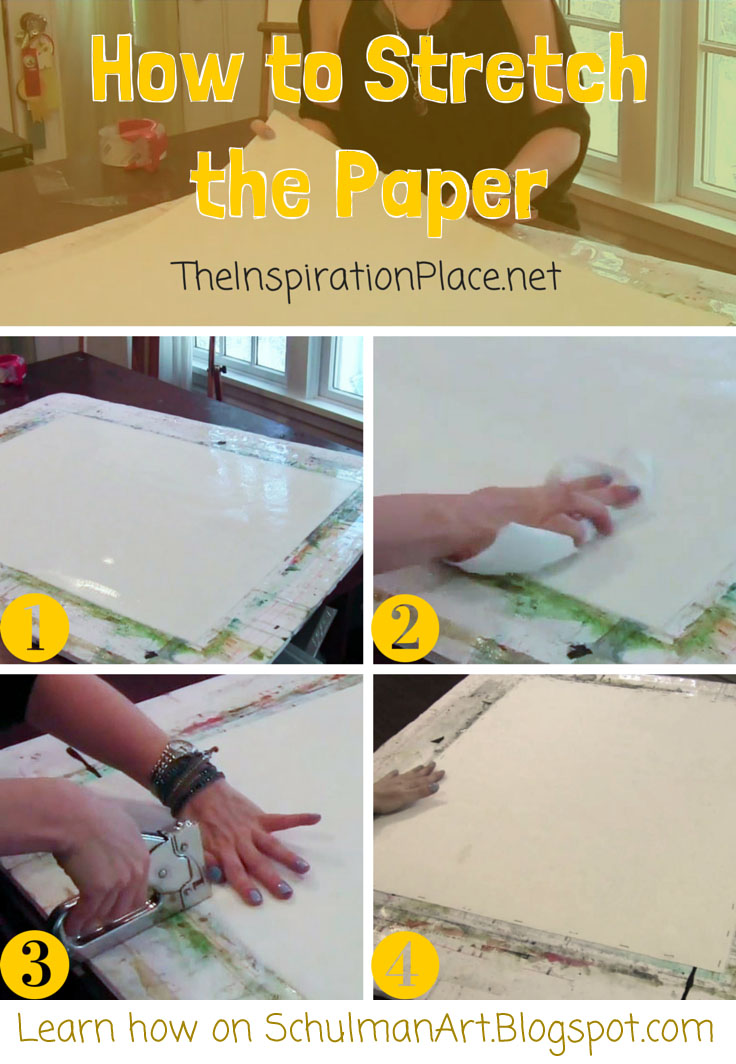 How to Stretch the Paper

TheInspirationPlace.net

1

2

3

4

Learn how on SchulmanArt.Blogspot.com