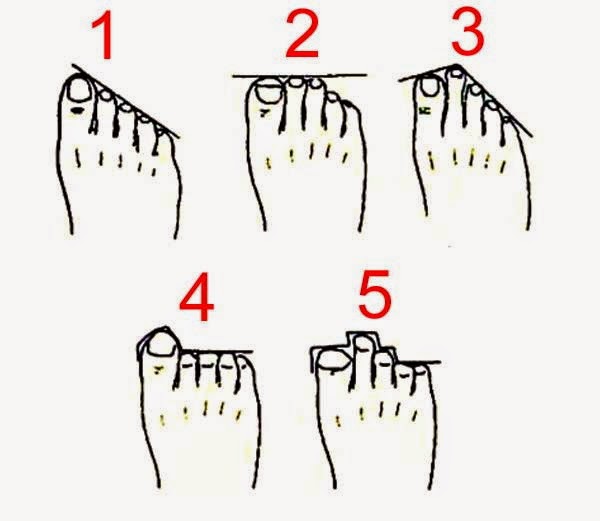 1 2 3

4 5