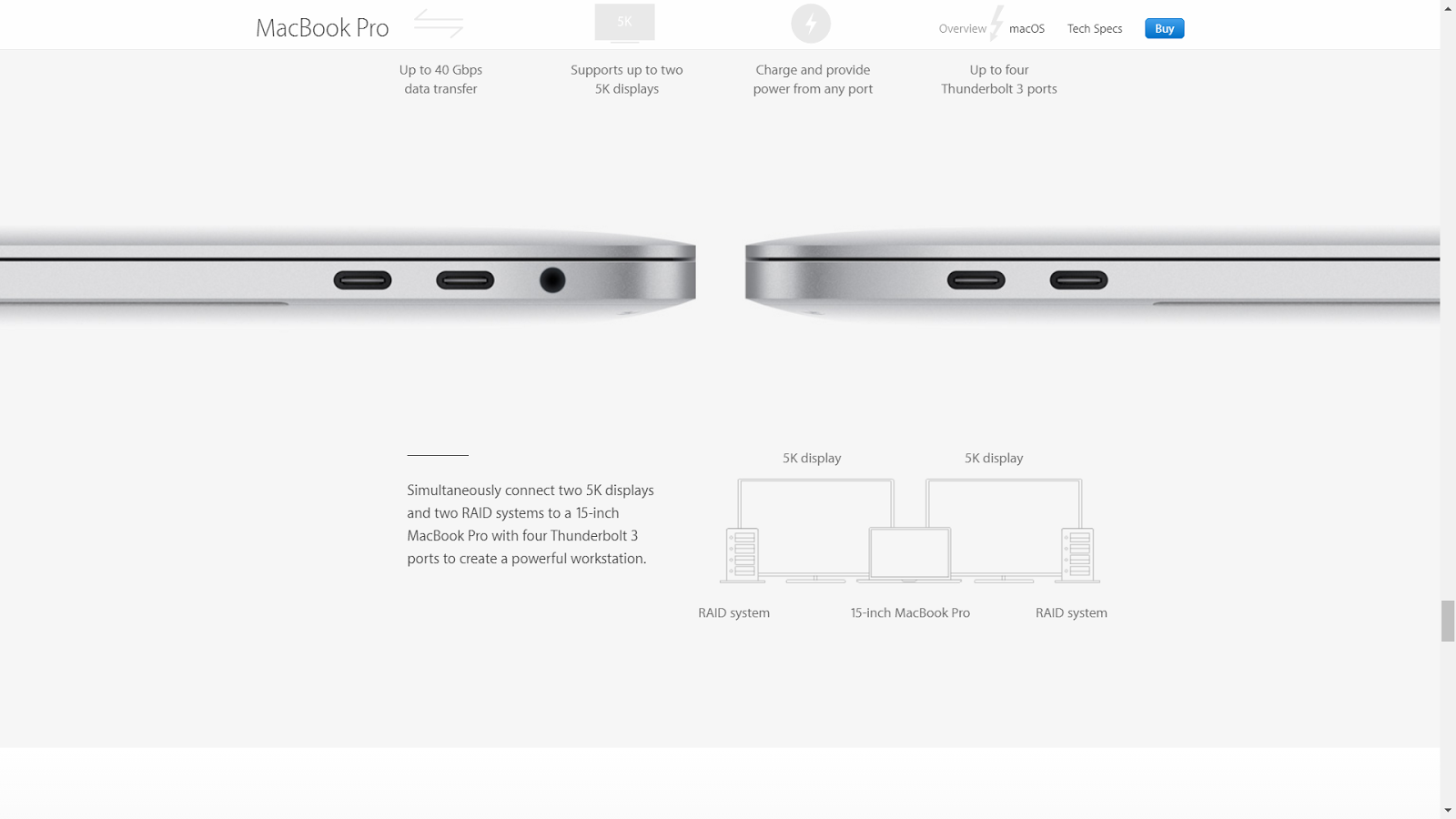 MacBook Pro

5K

Overview macOS Tech Specs Buy

Up to 40 Gbps data transfer

Supports up to two 5K displays

Charge and provide power from any port

Up to four Thunderbolt 3 ports

Simultaneously connect two 5K displays and two RAID systems to a 15-inch MacBook Pro with four Thunderbolt 3 ports to create a powerful workstation.

5K display

5K display

RAID system

15-inch MacBook Pro

RAID system