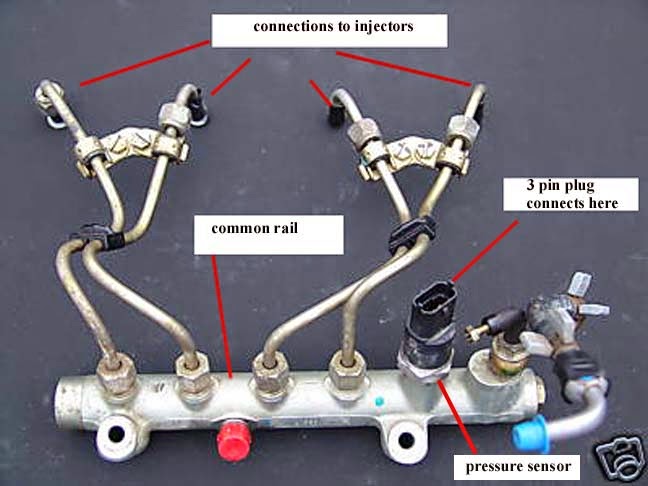 connections to injectors

3 pin plug connects here

common rail

pressure sensor