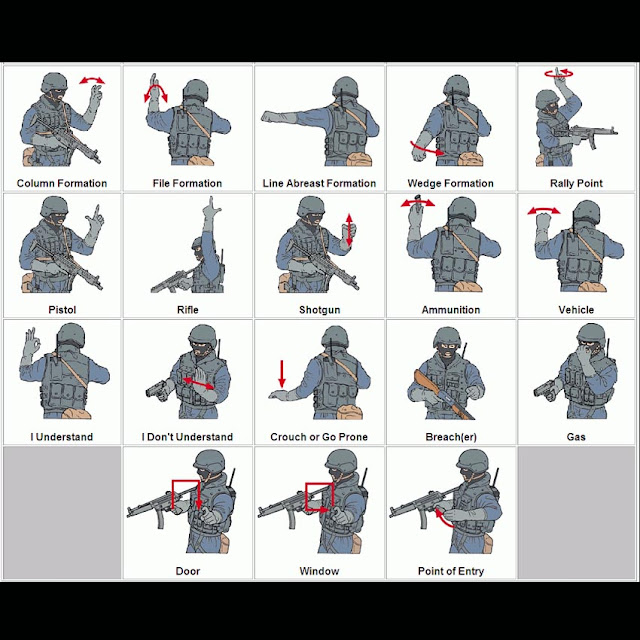 Column Formation
File Formation
Line Abreast Formation
Wedge Formation
Rally Point
Pistol
Rifle
Shotgun
Ammunition
Vehicle
I Understand
I Don't Understand
Crouch or Go Prone
Breach(er)
Gas
Door
Window
Point of Entry