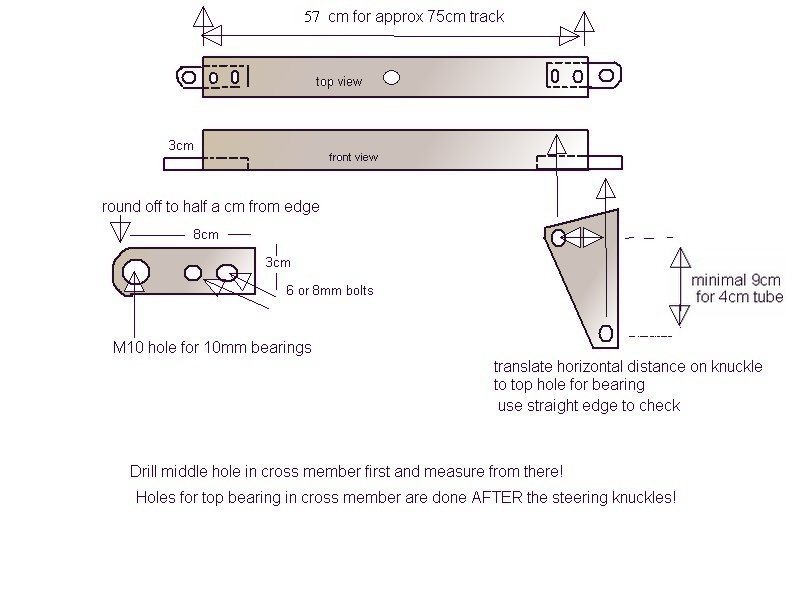 57 cm for approx 75cm track

top view

3cm

front view

round off to half a cm from edge

8cm

3cm

6 or 8mm bolts

M10 hole for 10mm bearings

minimal 9cm for 4cm tube

translate horizontal distance on knuckle to top hole for bearing
use straight edge to check

Drill middle hole in cross member first and measure from there!
Holes for top bearing in cross member are done AFTER the steering knuckles!