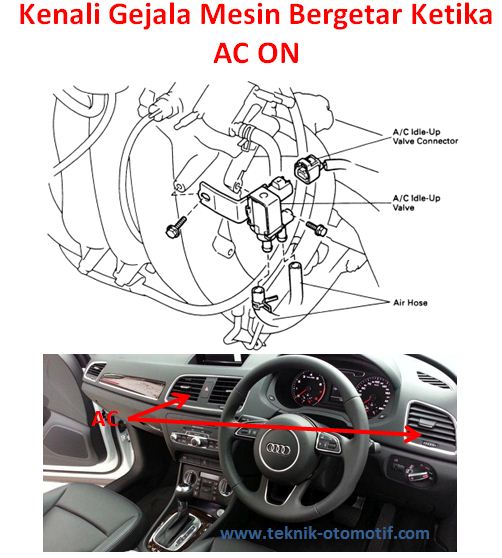 Kenali Gejala Mesin Bergetar Ketika AC ON

A/C Idle-Up Valve Connector

A/C Idle-Up Valve

Air Hose

AC

www.teknik-otomotif.com