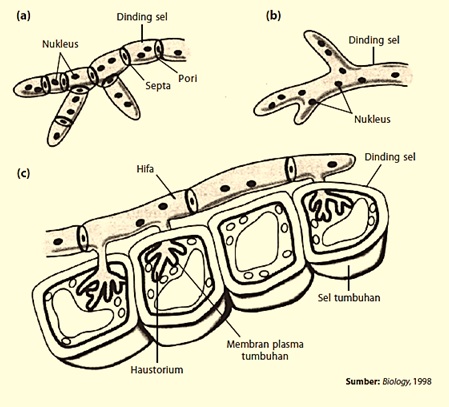 (a)
Dinding sel
Nukleus
Septa
Pori

(b)
Dinding sel
Nukleus

(c)
Hifa
Dinding sel
Sel tumbuhan
Membran plasma tumbuhan
Haustorium

Sumber: Biology, 1998