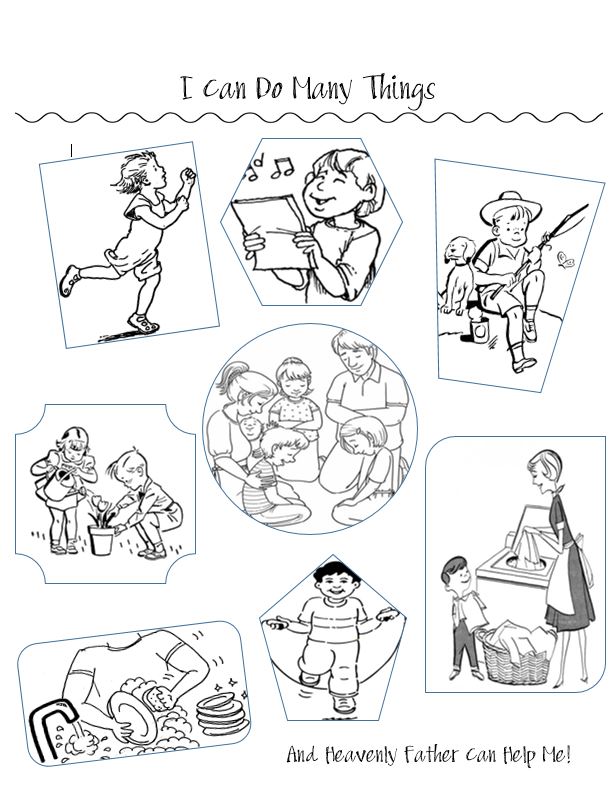 I Can Do Many Things

And Heavenly Father Can Help Me!