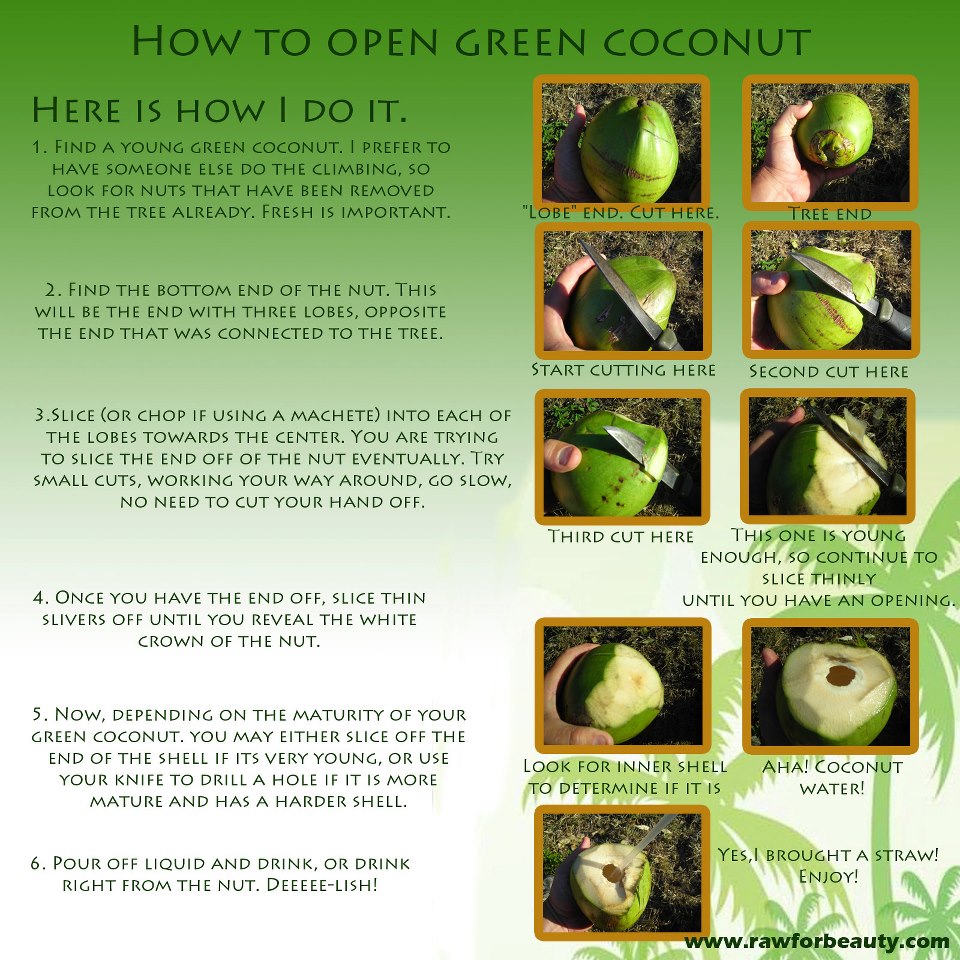 HOW TO OPEN GREEN COCONUT

HERE IS HOW I DO IT.

1. FIND A YOUNG GREEN COCONUT. I PREFER TO HAVE SOMEONE ELSE DO THE CLIMBING, SO LOOK FOR NUTS THAT HAVE BEEN REMOVED FROM THE TREE ALREADY. FRESH IS IMPORTANT.

2. FIND THE BOTTOM END OF THE NUT. THIS WILL BE THE END WITH THREE LOBES, OPPOSITE THE END THAT WAS CONNECTED TO THE TREE.

3.SLICE (OR CHOP IF USING A MACHETE) INTO EACH OF THE LOBES TOWARDS THE CENTER. YOU ARE TRYING TO SLICE THE END OFF OF THE NUT EVENTUALLY. TRY SMALL CUTS, WORKING YOUR WAY AROUND, GO SLOW, NO NEED TO CUT YOUR HAND OFF.

4. ONCE YOU HAVE THE END OFF, SLICE THIN SLIVERS OFF UNTIL YOU REVEAL THE WHITE CROWN OF THE NUT.

5. NOW, DEPENDING ON THE MATURITY OF YOUR GREEN COCONUT. YOU MAY EITHER SLICE OFF THE END OF THE SHELL IF ITS VERY YOUNG, OR USE YOUR KNIFE TO DRILL A HOLE IF IT IS MORE MATURE AND HAS A HARDER SHELL.

6. POUR OFF LIQUID AND DRINK, OR DRINK RIGHT FROM THE NUT. DEEEEE-LISH!

"LOBE" END. CUT HERE.

TREE END

START CUTTING HERE

SECOND CUT HERE

THIRD CUT HERE

THIS ONE IS YOUNG ENOUGH, SO CONTINUE TO SLICE THINLY UNTIL YOU HAVE AN OPENING.

LOOK FOR INNER SHELL TO DETERMINE IF IT IS

AHA! COCONUT WATER!

YES,I BROUGHT A STRAW! ENJOY!

www.rawforbeauty.com