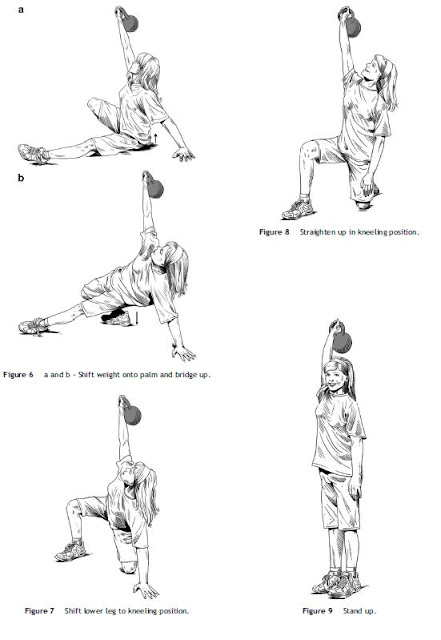 a

b

Figure 6 a and b - Shift weight onto palm and bridge up.

Figure 7 Shift lower leg to kneeling position.

Figure 8 Straighten up in kneeling position.

Figure 9 Stand up.