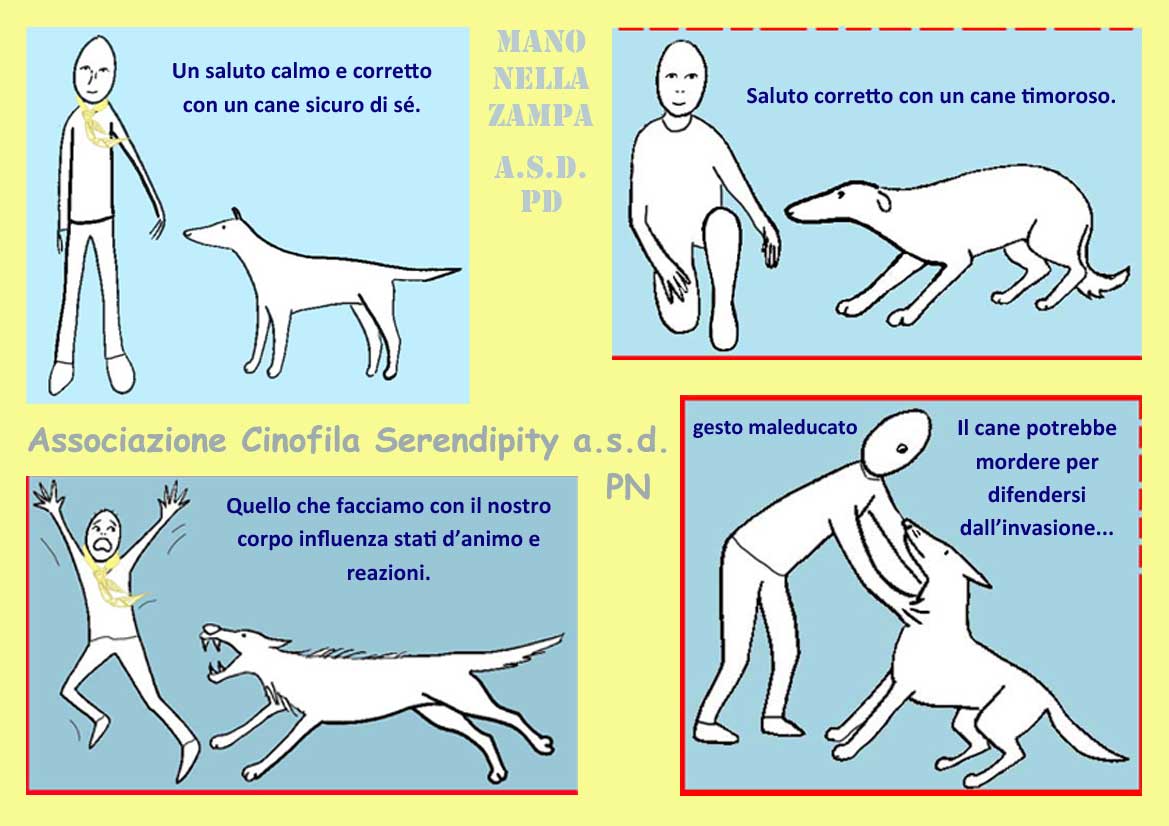 Un saluto calmo e corretto con un cane sicuro di sé.

MANO NELLA ZAMPA

A.S.D. PD

Saluto corretto con un cane timoroso.

Associazione Cinofila Serendipity a.s.d. PN

Quello che facciamo con il nostro corpo influenza stati d'animo e reazioni.

gesto maleducato

Il cane potrebbe mordere per difendersi dall'invasione...