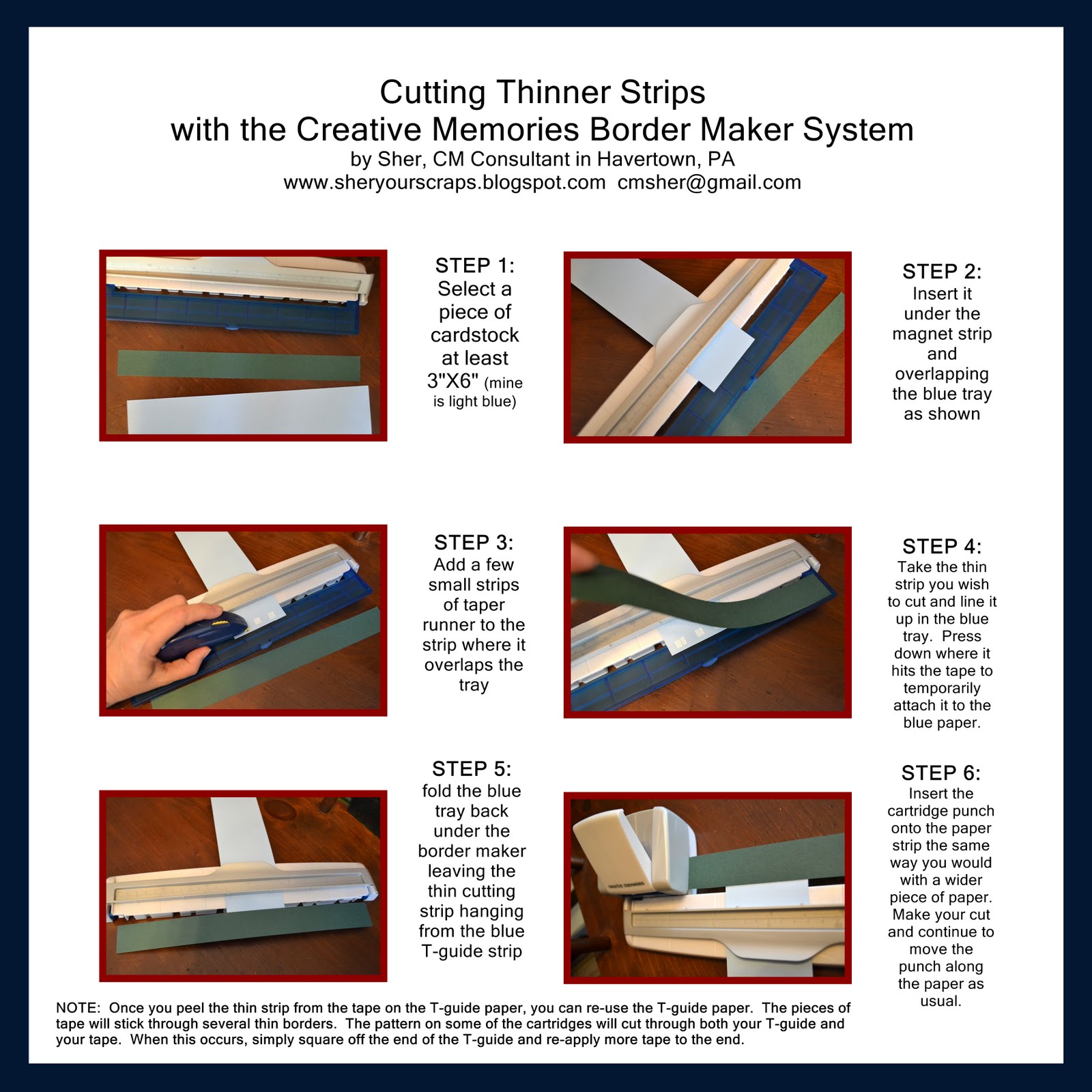 Cutting Thinner Strips
with the Creative Memories Border Maker System
by Sher, CM Consultant in Havertown, PA
www.sheryourscraps.blogspot.com cmsher@gmail.com

STEP 1:
Select a piece of cardstock at least 3"X6" (mine is light blue)

STEP 2:
Insert it under the magnet strip and overlapping the blue tray as shown

STEP 3:
Add a few small strips of taper runner to the strip where it overlaps the tray

STEP 4:
Take the thin strip you wish to cut and line it up in the blue tray. Press down where it hits the tape to temporarily attach it to the blue paper.

STEP 5:
fold the blue tray back under the border maker leaving the thin cutting strip hanging from the blue T-guide strip

STEP 6:
Insert the cartridge punch onto the paper strip the same way you would with a wider piece of paper. Make your cut and continue to move the punch along the paper as usual.

NOTE: Once you peel the thin strip from the tape on the T-guide paper, you can re-use the T-guide paper. The pieces of tape will stick through several thin borders. The pattern on some of the cartridges will cut through both your T-guide and your tape. When this occurs, simply square off the end of the T-guide and re-apply more tape to the end.