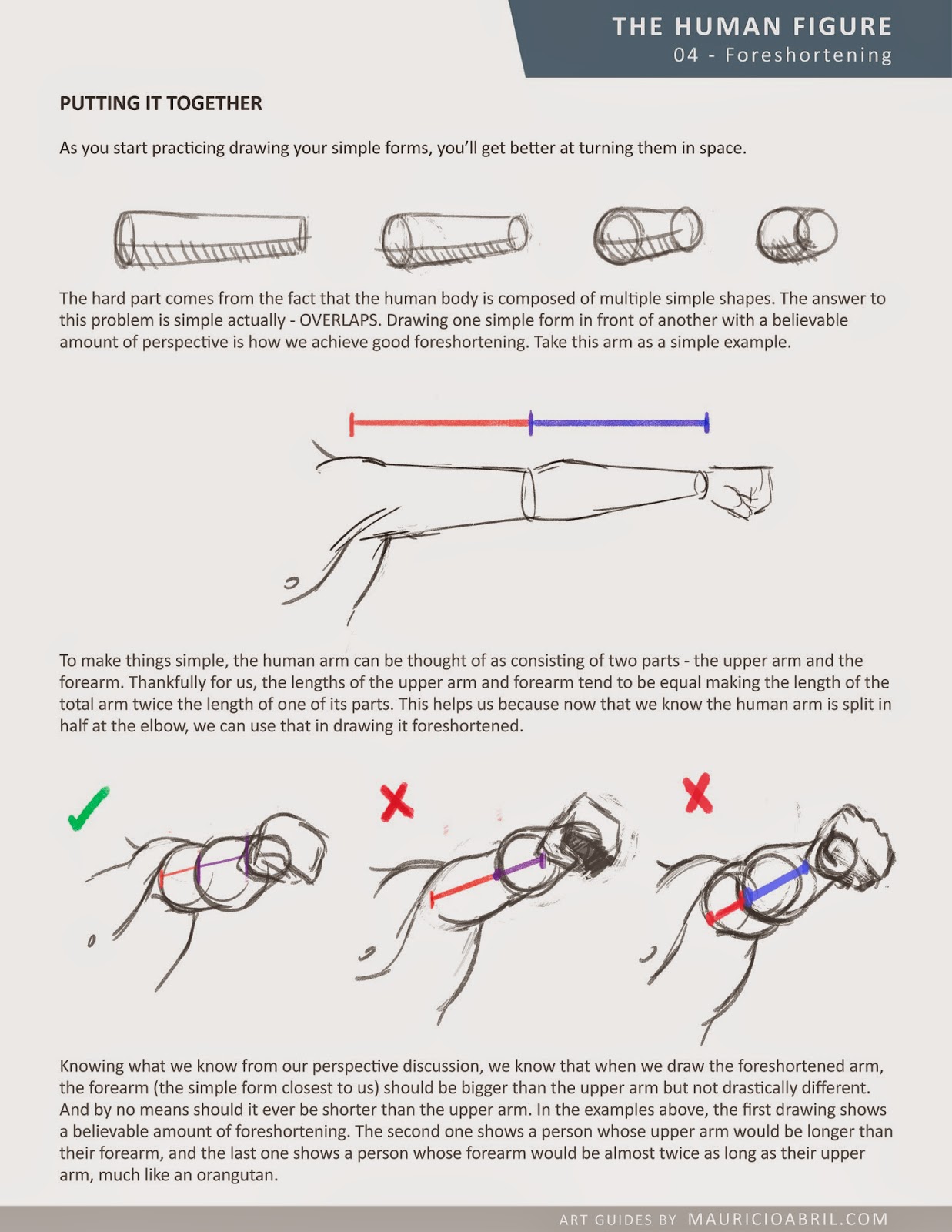 THE HUMAN FIGURE
04 - Foreshortening

PUTTING IT TOGETHER

As you start practicing drawing your simple forms, you'll get better at turning them in space.

The hard part comes from the fact that the human body is composed of multiple simple shapes. The answer to this problem is simple actually - OVERLAPS. Drawing one simple form in front of another with a believable amount of perspective is how we achieve good foreshortening. Take this arm as a simple example.

To make things simple, the human arm can be thought of as consisting of two parts - the upper arm and the forearm. Thankfully for us, the lengths of the upper arm and forearm tend to be equal making the length of the total arm twice the length of one of its parts. This helps us because now that we know the human arm is split in half at the elbow, we can use that in drawing it foreshortened.

Knowing what we know from our perspective discussion, we know that when we draw the foreshortened arm, the forearm (the simple form closest to us) should be bigger than the upper arm but not drastically different. And by no means should it ever be shorter than the upper arm. In the examples above, the first drawing shows a believable amount of foreshortening. The second one shows a person whose upper arm would be longer than their forearm, and the last one shows a person whose forearm would be almost twice as long as their upper arm, much like an orangutan.

ART GUIDES BY MAURICIOABRIL.COM