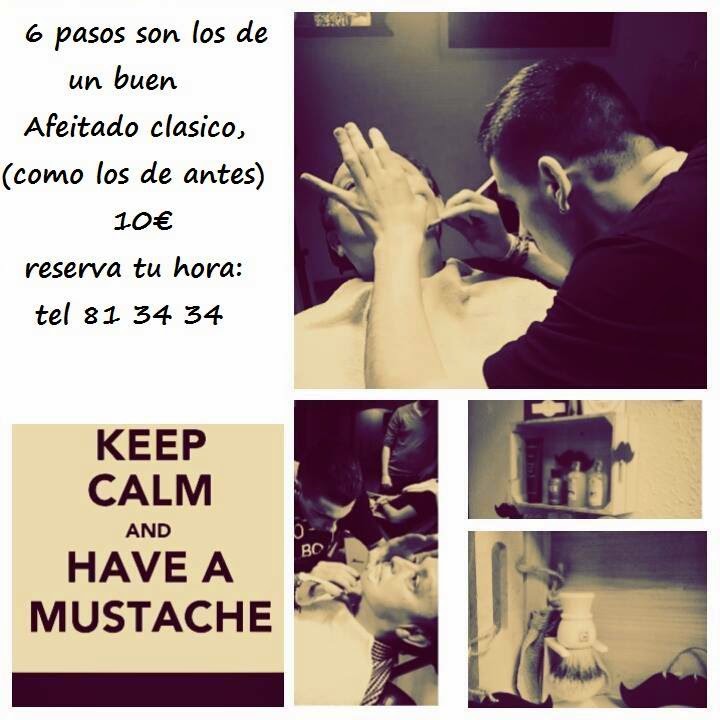 6 pasos son los de un buen Afeitado clasico, (como los de antes) 10€ reserva tu hora: tel 81 34 34

KEEP CALM AND HAVE A MUSTACHE