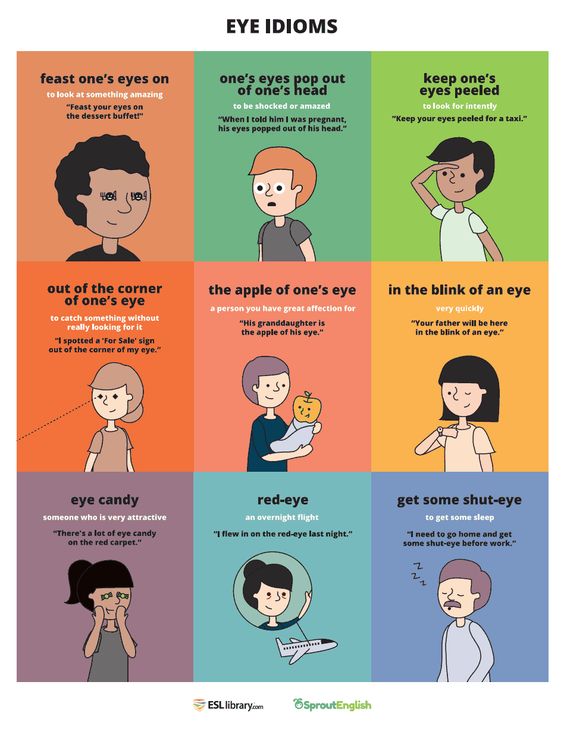 EYE IDIOMS

feast one's eyes on
to look at something amazing
"Feast your eyes on the dessert buffet!"

one's eyes pop out of one's head
to be shocked or amazed
"When I told him I was pregnant, his eyes popped out of his head."

keep one's eyes peeled
to look for intently
"Keep your eyes peeled for a taxi."

out of the corner of one's eye
to catch something without really looking for it
"I spotted a 'For Sale' sign out of the corner of my eye."

the apple of one's eye
a person you have great affection for
"His granddaughter is the apple of his eye."

in the blink of an eye
very quickly
"Your father will be here in the blink of an eye."

eye candy
someone who is very attractive
"There's a lot of eye candy on the red carpet."

red-eye
an overnight flight
"I flew in on the red-eye last night."

get some shut-eye
to get some sleep
"I need to go home and get some shut-eye before work."

z z z

ESLlibrary.com SproutEnglish