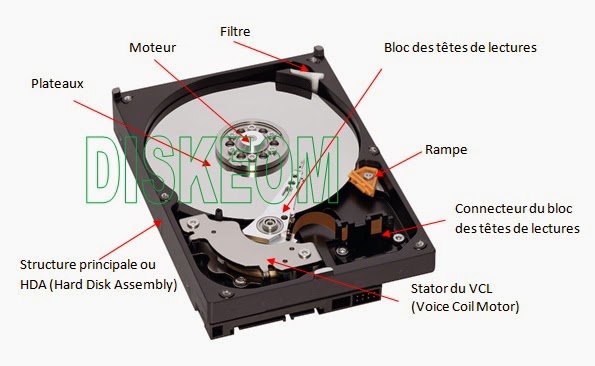 Filtre

Moteur

Bloc des têtes de lectures

Plateaux

DISKEOM

Rampe

Connecteur du bloc des têtes de lectures

Structure principale ou HDA (Hard Disk Assembly)

Stator du VCL (Voice Coil Motor)