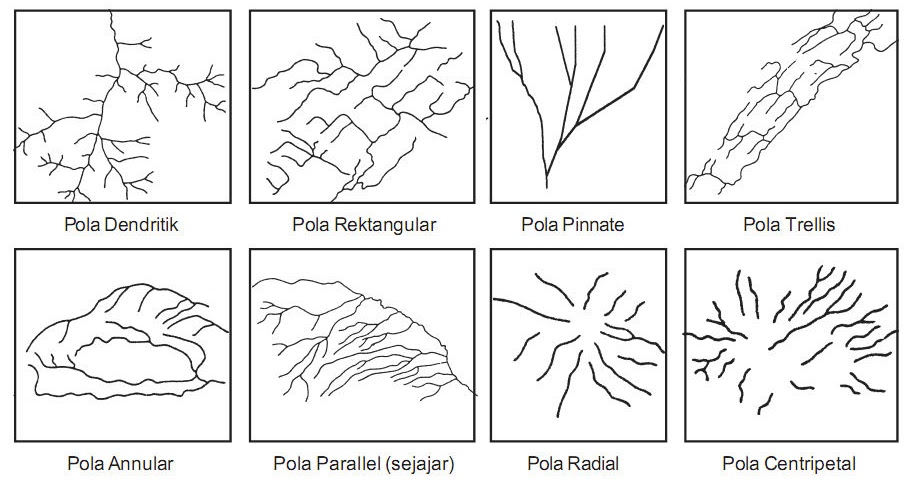 Pola Dendritik

Pola Rektangular

Pola Pinnate

Pola Trellis

Pola Annular

Pola Parallel (sejajar)

Pola Radial

Pola Centripetal