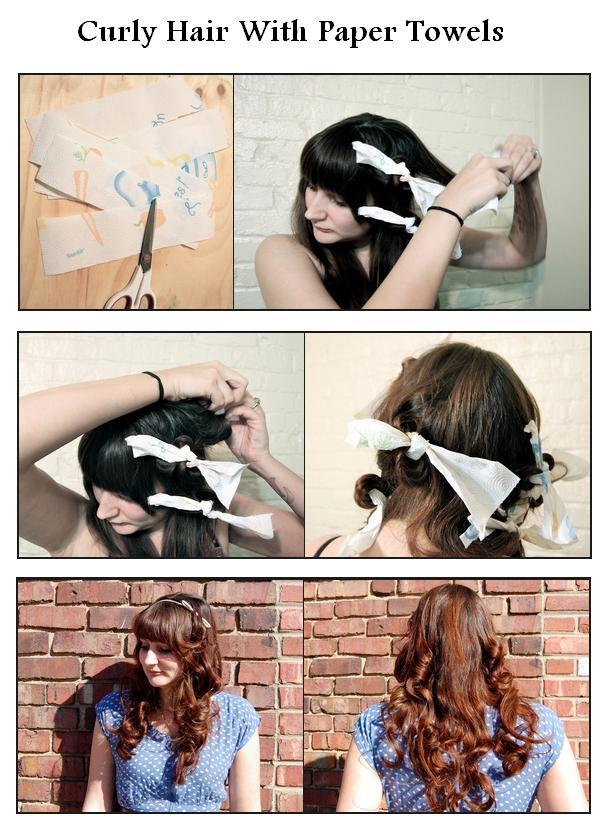 Curly Hair With Paper Towels