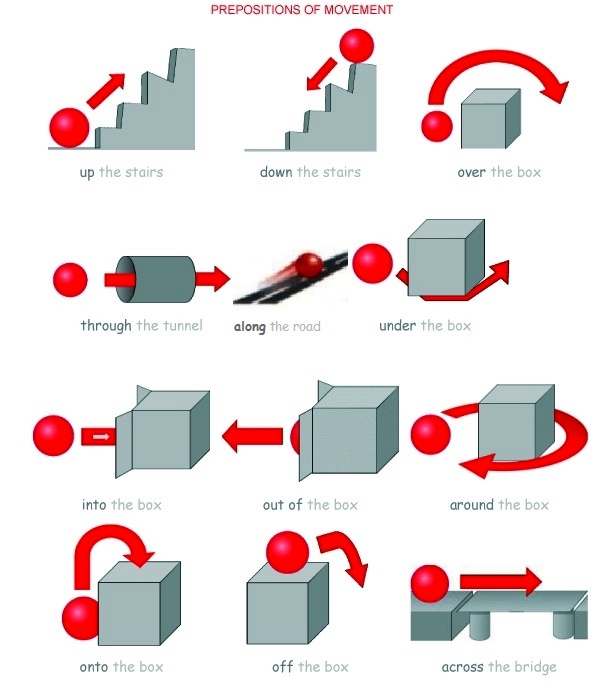 PREPOSITIONS OF MOVEMENT

up the stairs

down the stairs

over the box

through the tunnel

along the road

under the box

into the box

out of the box

around the box

onto the box

off the box

across the bridge