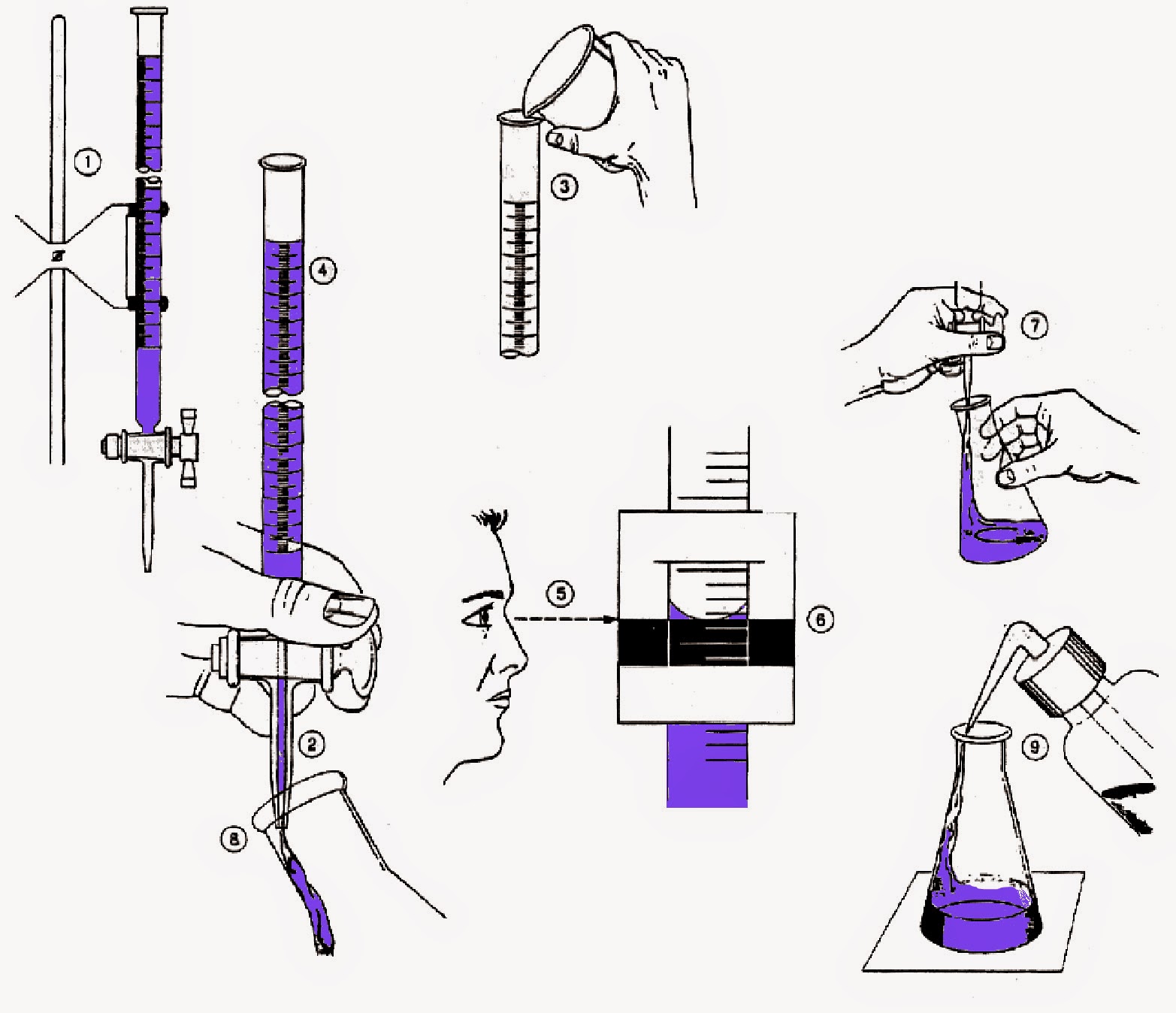 1
3
4
7
5
6
2
8
9