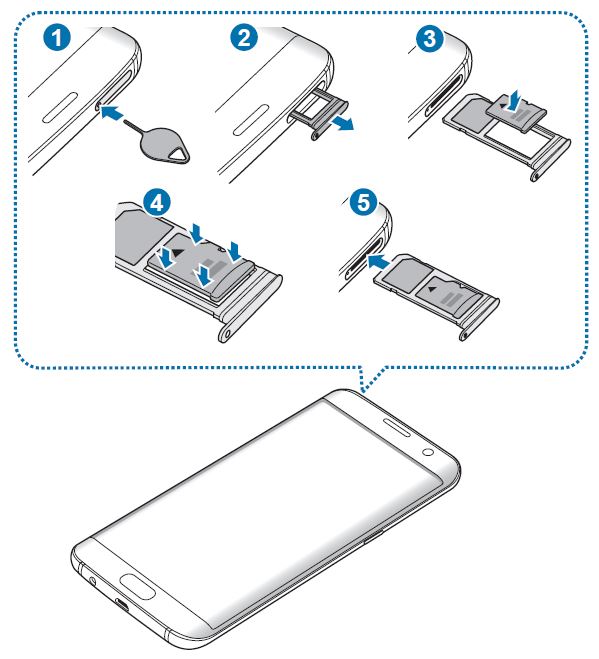 1
2
3
4
5