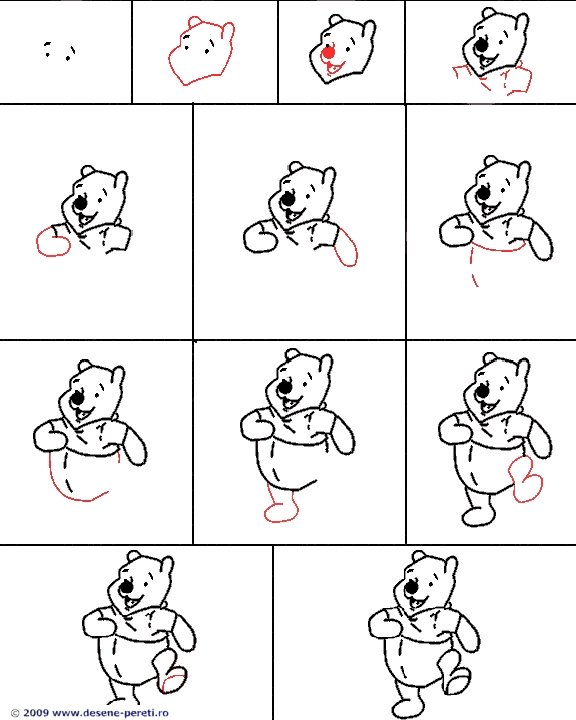 © 2009 www.desene-pereti.ro