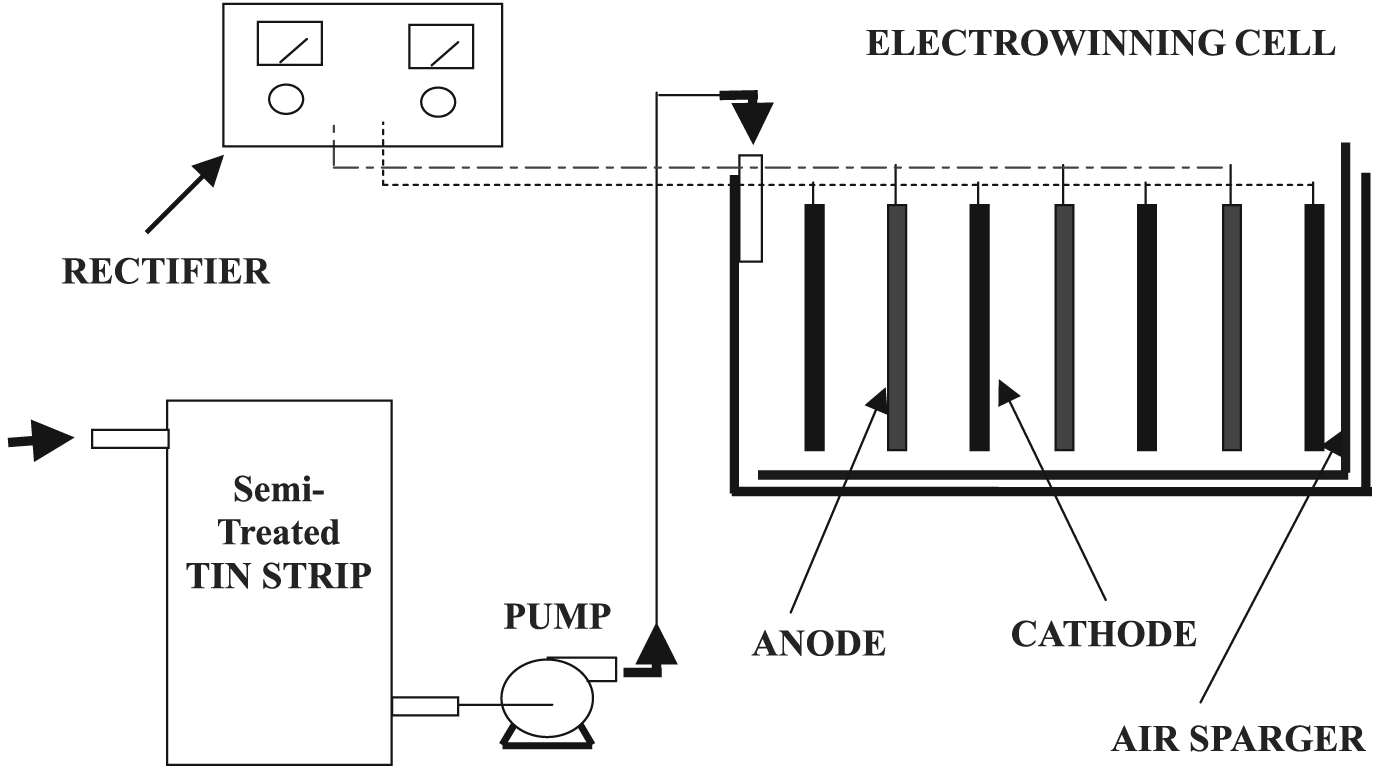 ELECTROWINNING CELL

RECTIFIER

Semi-Treated TIN STRIP

PUMP

ANODE

CATHODE

AIR SPARGER