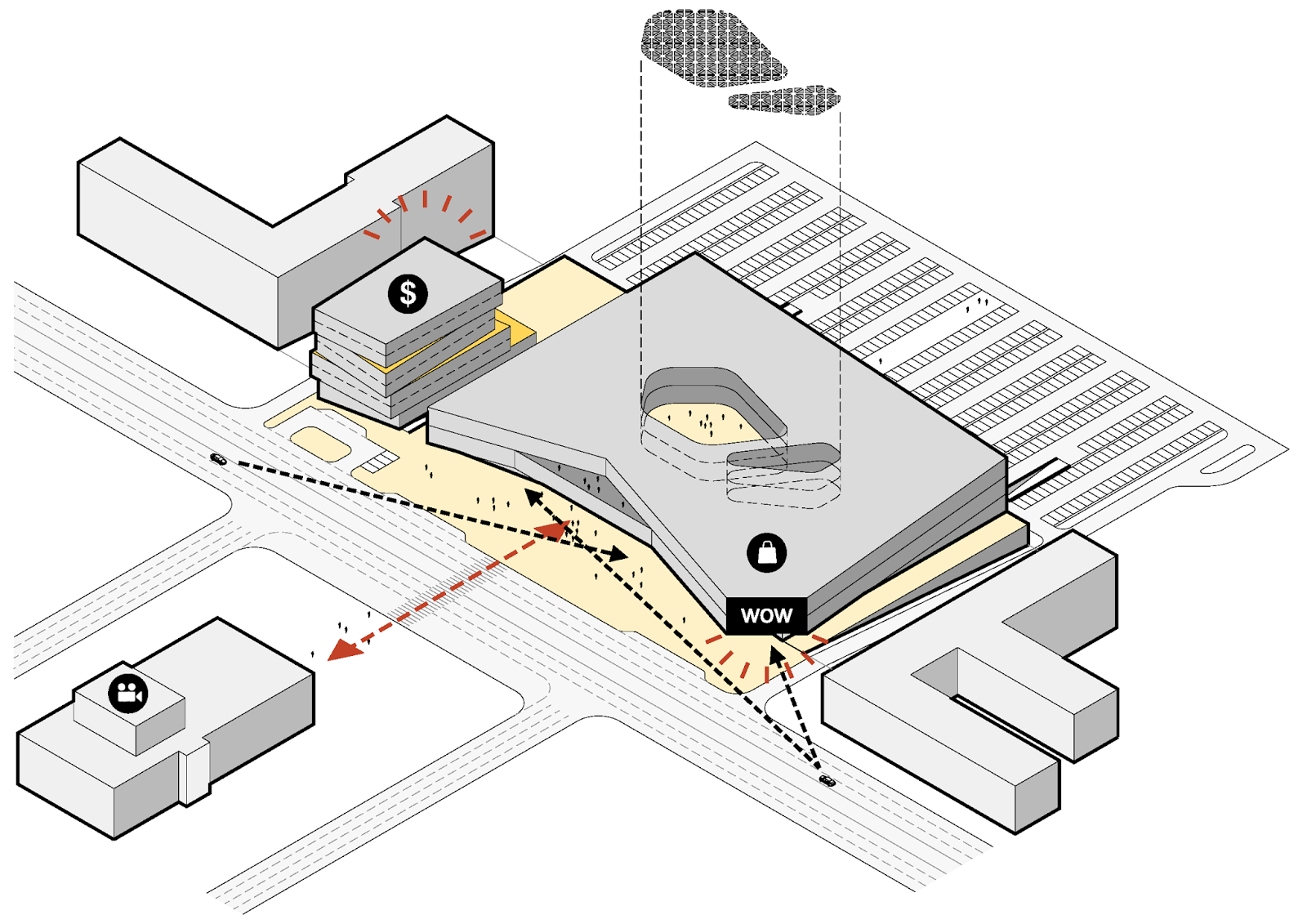 $

WOW