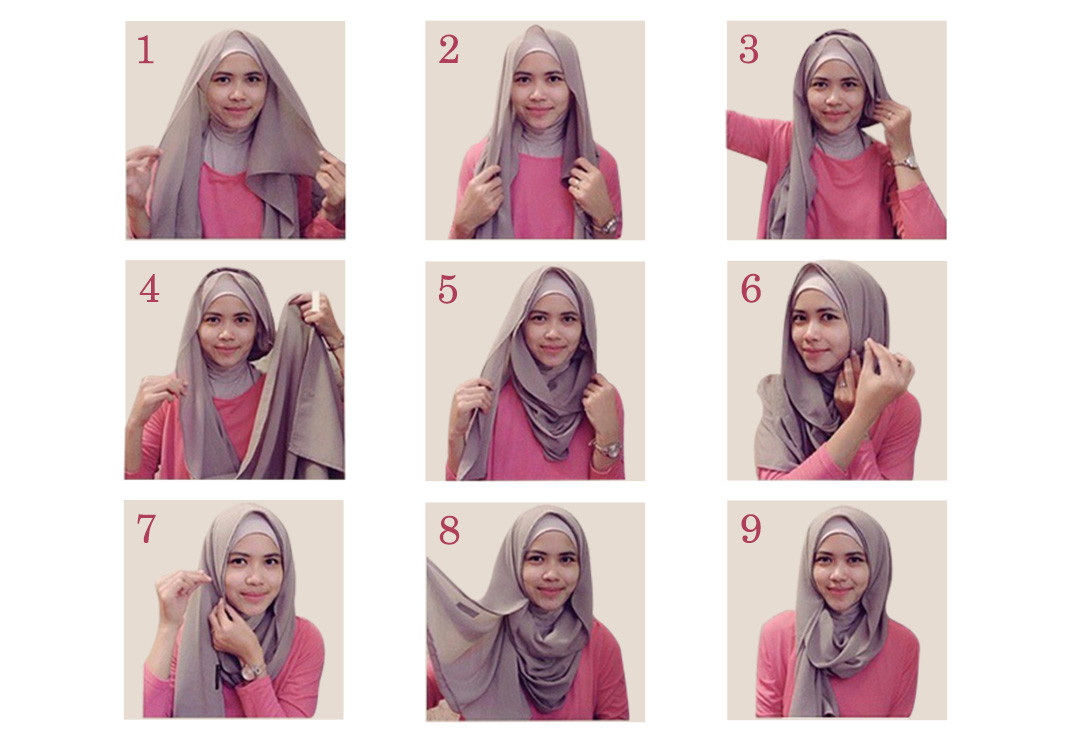 1

2

3

4

5

6

7

8

9