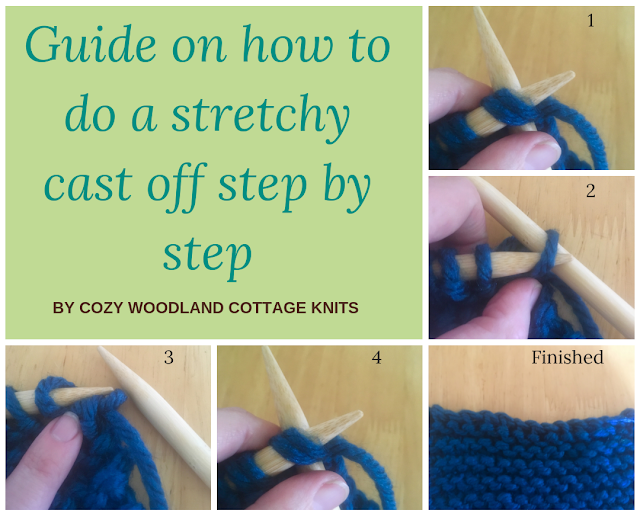 Guide on how to do a stretchy cast off step by step

BY COZY WOODLAND COTTAGE KNITS

1

2

3

4

Finished