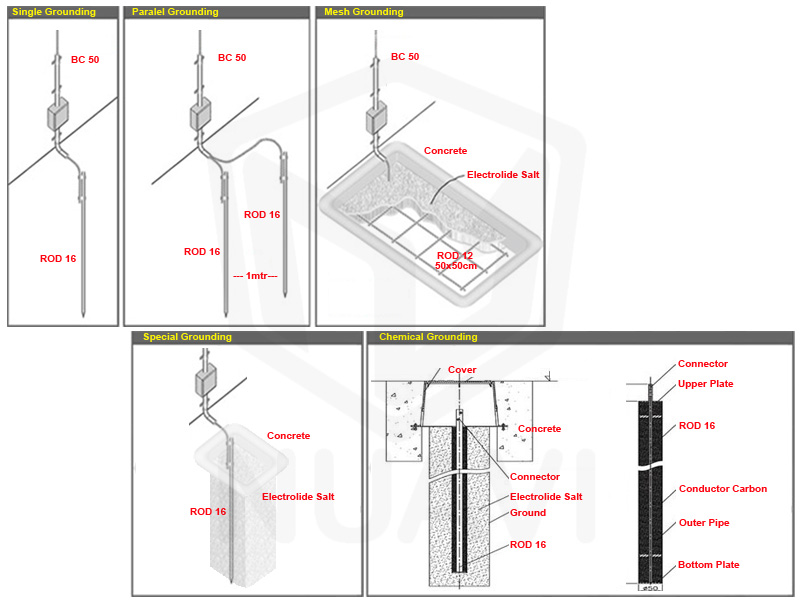 Single Grounding

BC 50

ROD 16

Paralel Grounding

BC 50

ROD 16

ROD 16

--- 1mtr---

Mesh Grounding

BC 50

Concrete

Electrolide Salt

ROD 12
50x50cm

Special Grounding

Concrete

Electrolide Salt

ROD 16

Chemical Grounding

Cover

Concrete

Connector

Electrolide Salt

Ground

ROD 16

Connector

Upper Plate

ROD 16

Conductor Carbon

Outer Pipe

Bottom Plate

ø50