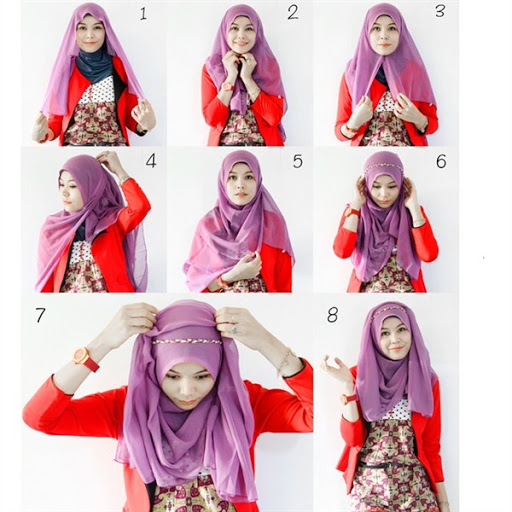 1
2
3
4
5
6
7
8