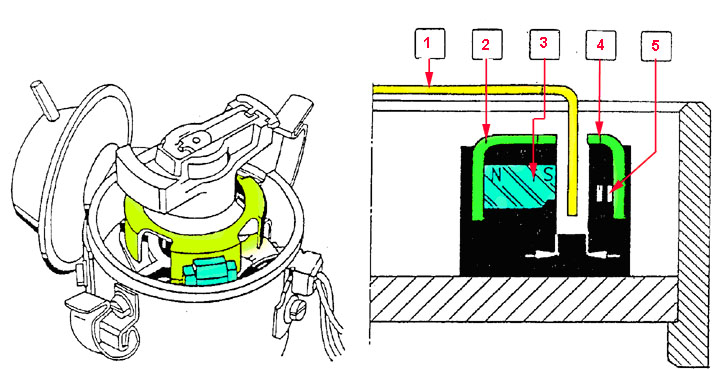 1
2
3
4
5
N
S