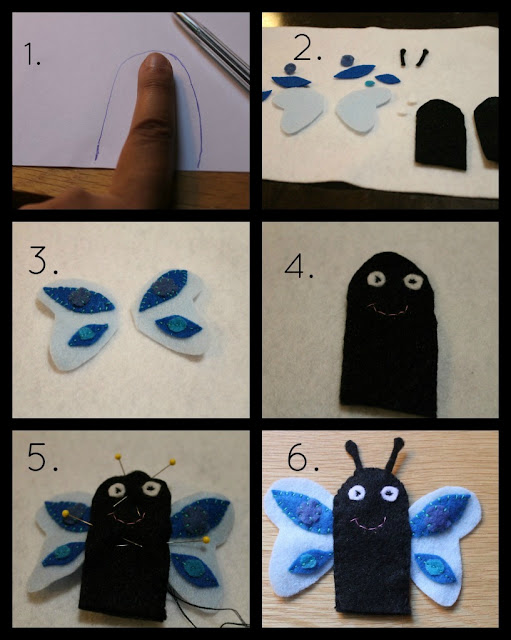 1.

2.

3.

4.

5.

6.