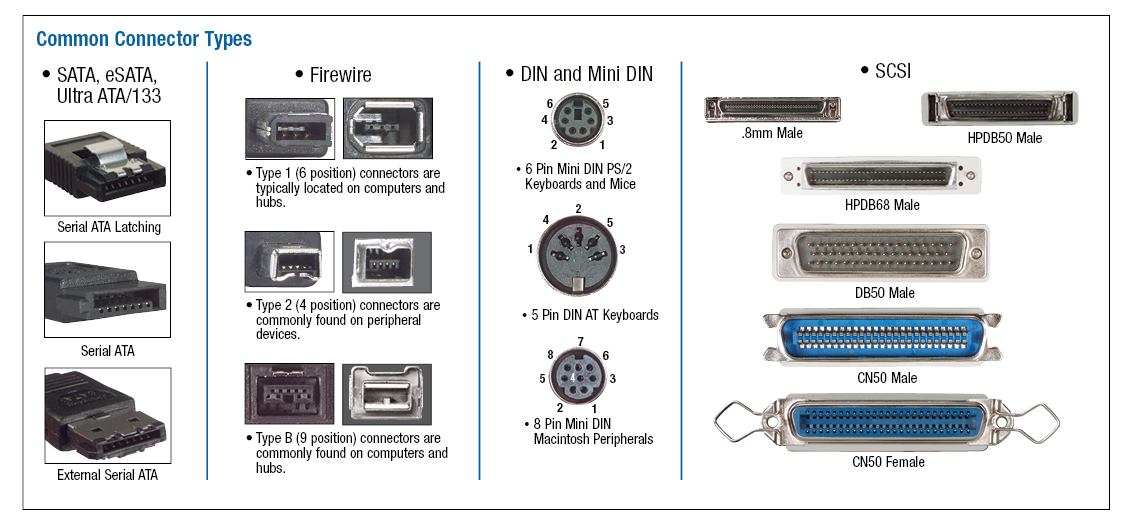 Common Connector Types

• SATA, eSATA, Ultra ATA/133

Serial ATA Latching

Serial ATA

External Serial ATA

• Firewire

• Type 1 (6 position) connectors are typically located on computers and hubs.

• Type 2 (4 position) connectors are commonly found on peripheral devices.

• Type B (9 position) connectors are commonly found on computers and hubs.

• DIN and Mini DIN

6 5
4 3
2 1

• 6 Pin Mini DIN PS/2 Keyboards and Mice

4 2 5
1 3

• 5 Pin DIN AT Keyboards

8 7 6
5 3
2 1

• 8 Pin Mini DIN Macintosh Peripherals

• SCSI

.8mm Male

HPDB50 Male

HPDB68 Male

DB50 Male

CN50 Male

CN50 Female