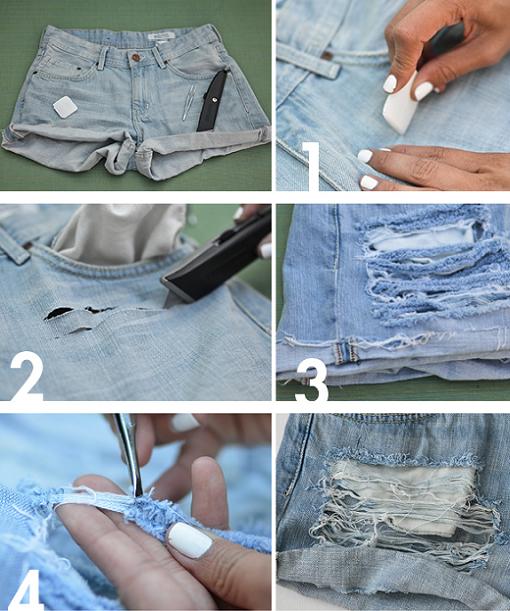 1

2

3

4