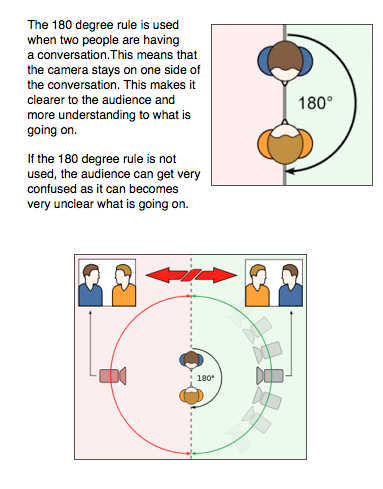 The 180 degree rule is used when two people are having a conversation.This means that the camera stays on one side of the conversation. This makes it clearer to the audience and more understanding to what is going on.

If the 180 degree rule is not used, the audience can get very confused as it can becomes very unclear what is going on.

180°

180°