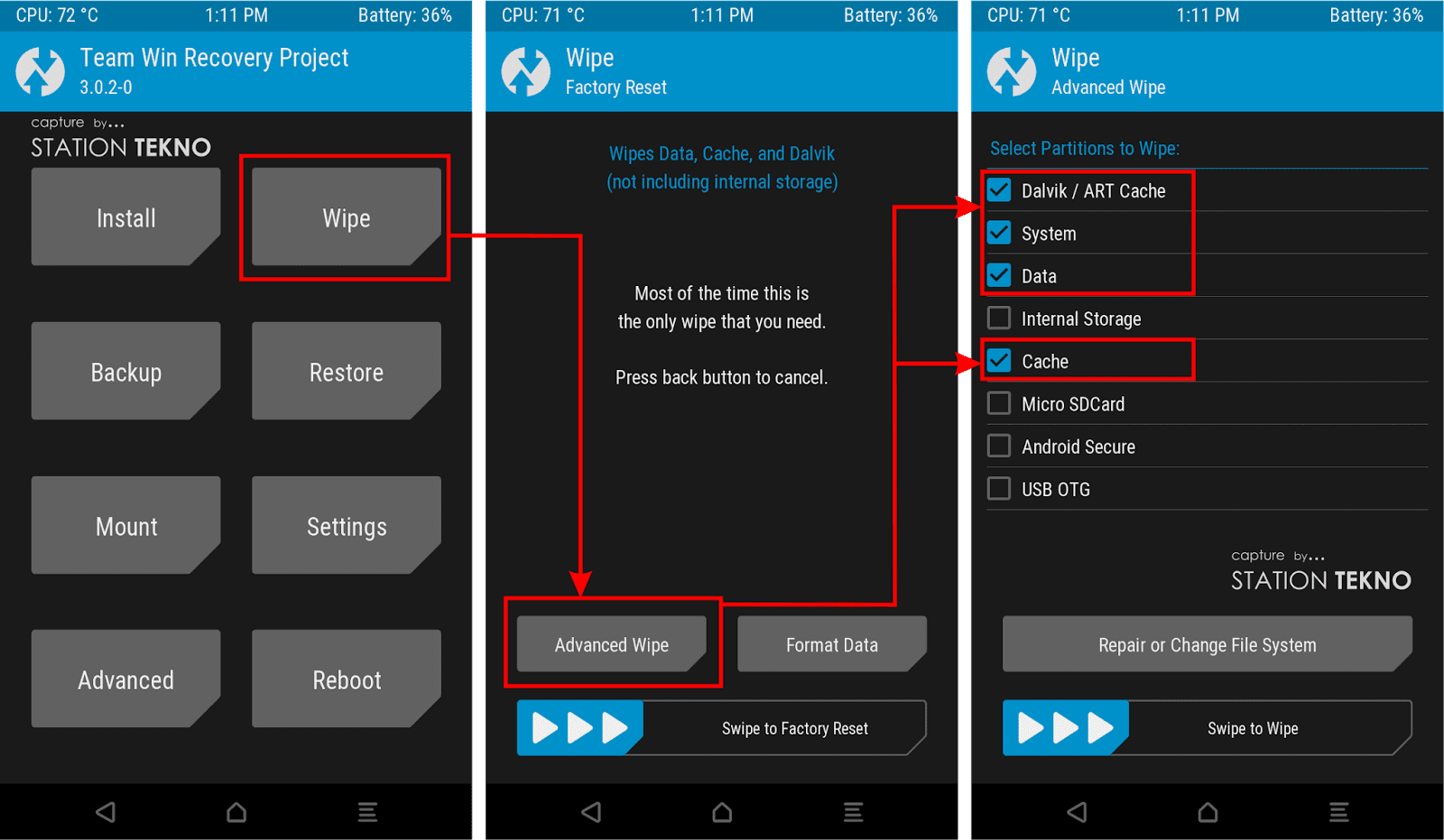 CPU: 72 °C 1:11 PM Battery: 36%

Team Win Recovery Project
3.0.2-0

capture by...
STATION TEKNO

Install

Wipe

Backup

Restore

Mount

Settings

Advanced

Reboot

CPU: 71 °C 1:11 PM Battery: 36%

Wipe
Factory Reset

Wipes Data, Cache, and Dalvik
(not including internal storage)

Most of the time this is
the only wipe that you need.

Press back button to cancel.

Advanced Wipe

Format Data

Swipe to Factory Reset

CPU: 71 °C 1:11 PM Battery: 36%

Wipe
Advanced Wipe

Select Partitions to Wipe:

Dalvik / ART Cache

System

Data

Internal Storage

Cache

Micro SDCard

Android Secure

USB OTG

capture by...
STATION TEKNO

Repair or Change File System

Swipe to Wipe