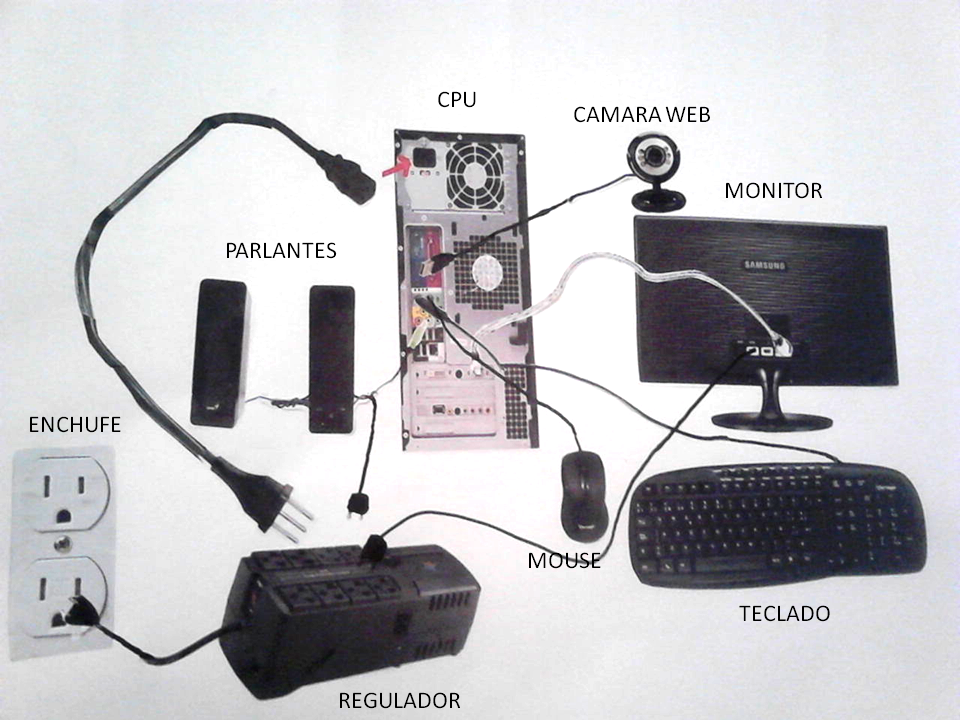 CPU

CAMARA WEB

MONITOR

SAMSUNG

PARLANTES

ENCHUFE

MOUSE

TECLADO

REGULADOR