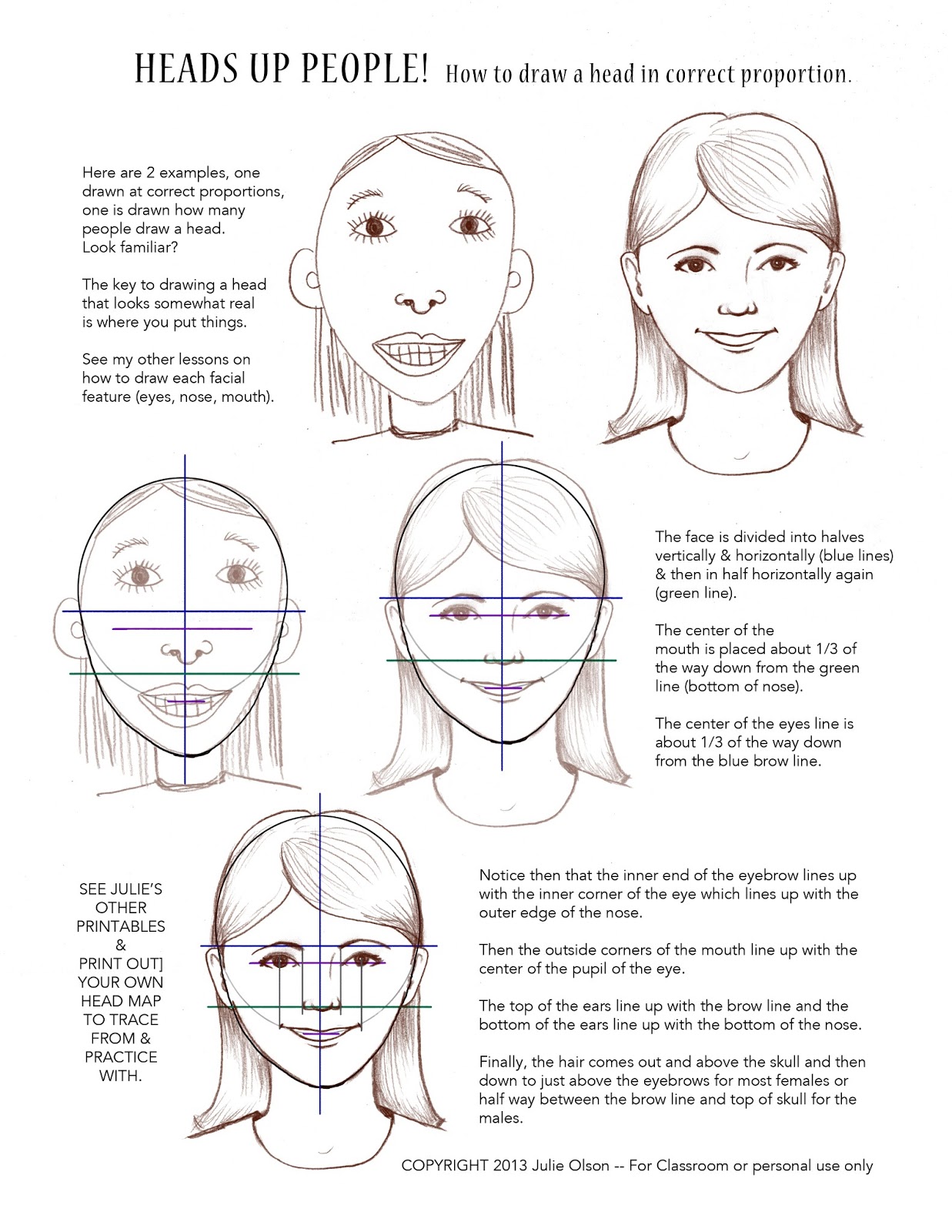 HEADS UP PEOPLE! How to draw a head in correct proportion.

Here are 2 examples, one drawn at correct proportions, one is drawn how many people draw a head. Look familiar?

The key to drawing a head that looks somewhat real is where you put things.

See my other lessons on how to draw each facial feature (eyes, nose, mouth).

The face is divided into halves vertically & horizontally (blue lines) & then in half horizontally again (green line).

The center of the mouth is placed about 1/3 of the way down from the green line (bottom of nose).

The center of the eyes line is about 1/3 of the way down from the blue brow line.

SEE JULIE'S OTHER PRINTABLES & PRINT OUT] YOUR OWN HEAD MAP TO TRACE FROM & PRACTICE WITH.

Notice then that the inner end of the eyebrow lines up with the inner corner of the eye which lines up with the outer edge of the nose.

Then the outside corners of the mouth line up with the center of the pupil of the eye.

The top of the ears line up with the brow line and the bottom of the ears line up with the bottom of the nose.

Finally, the hair comes out and above the skull and then down to just above the eyebrows for most females or half way between the brow line and top of skull for the males.

COPYRIGHT 2013 Julie Olson -- For Classroom or personal use only