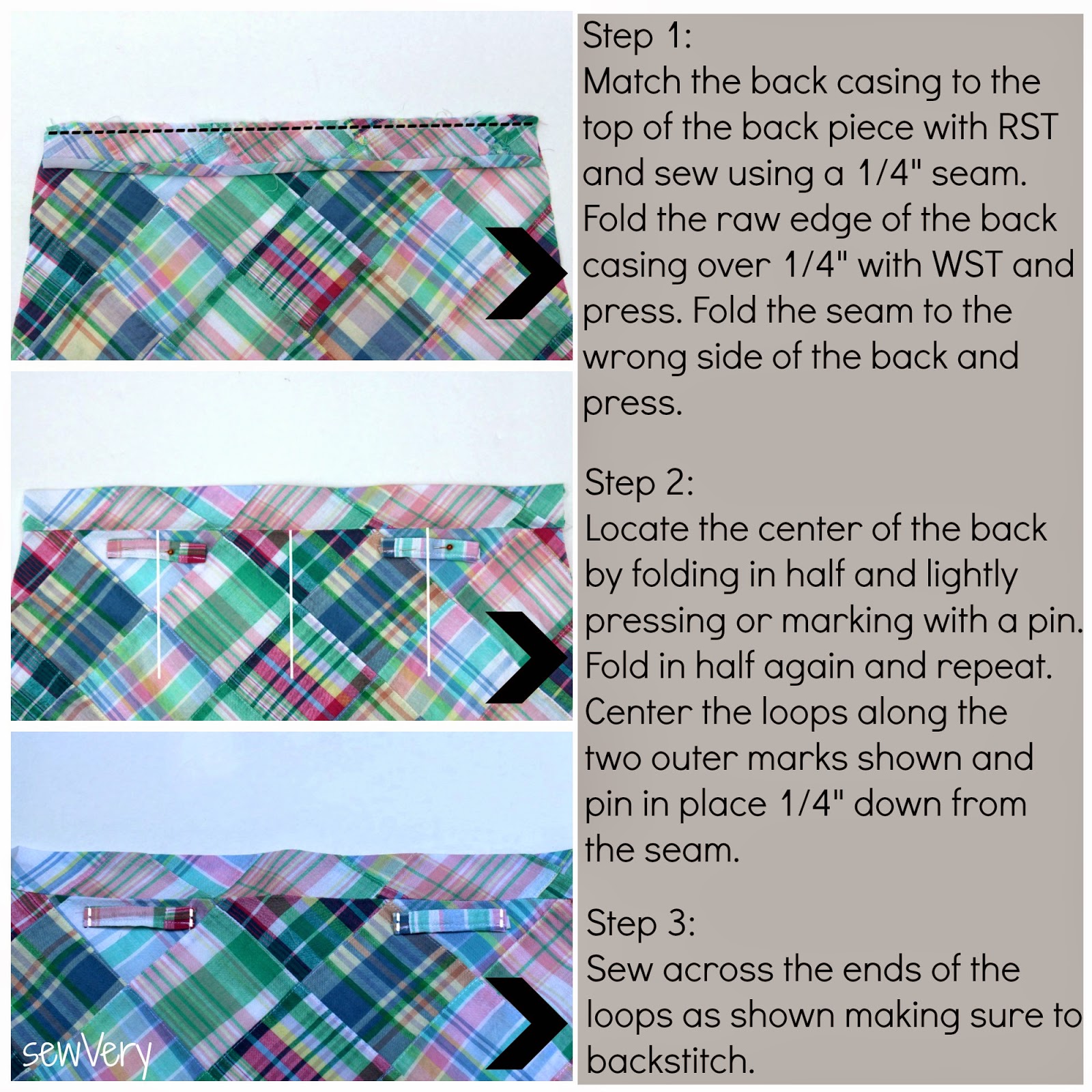 Step 1:
Match the back casing to the top of the back piece with RST and sew using a 1/4" seam. Fold the raw edge of the back casing over 1/4" with WST and press. Fold the seam to the wrong side of the back and press.

Step 2:
Locate the center of the back by folding in half and lightly pressing or marking with a pin. Fold in half again and repeat. Center the loops along the two outer marks shown and pin in place 1/4" down from the seam.

Step 3:
Sew across the ends of the loops as shown making sure to backstitch.

sewVery