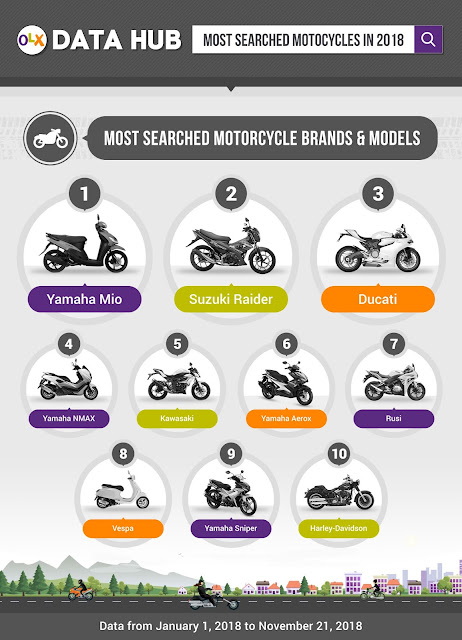 OLX DATA HUB

MOST SEARCHED MOTOCYCLES IN 2018

MOST SEARCHED MOTORCYCLE BRANDS & MODELS

1
Yamaha Mio

2
Suzuki Raider

3
Ducati

4
Yamaha NMAX

5
Kawasaki

6
Yamaha Aerox

7
Rusi

8
Vespa

9
Yamaha Sniper

10
Harley-Davidson

Data from January 1, 2018 to November 21, 2018