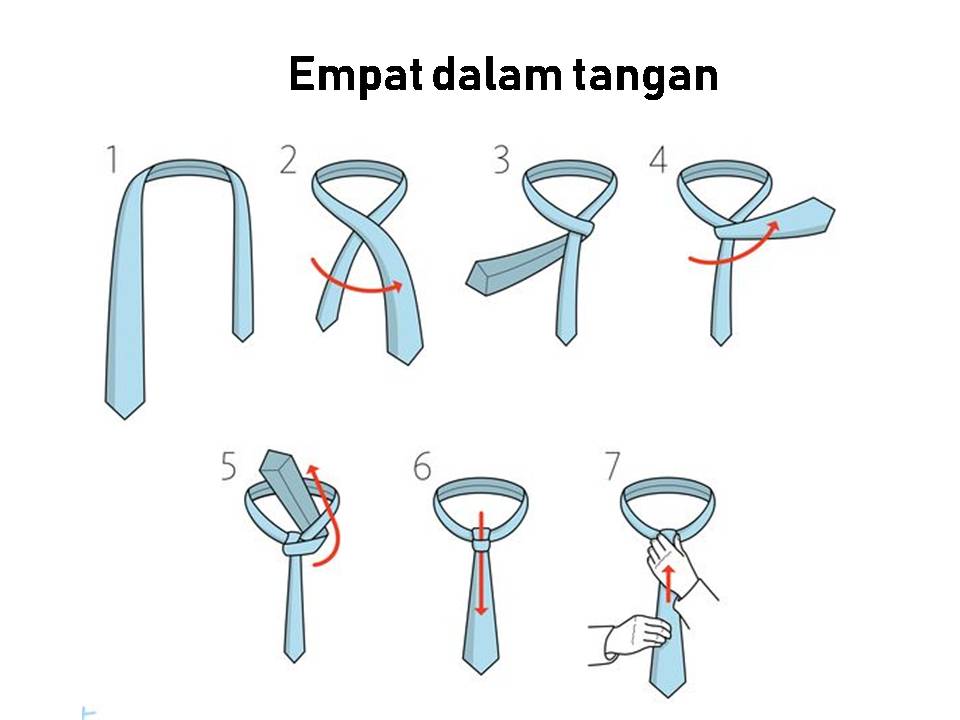 Empat dalam tangan

1
2
3
4
5
6
7