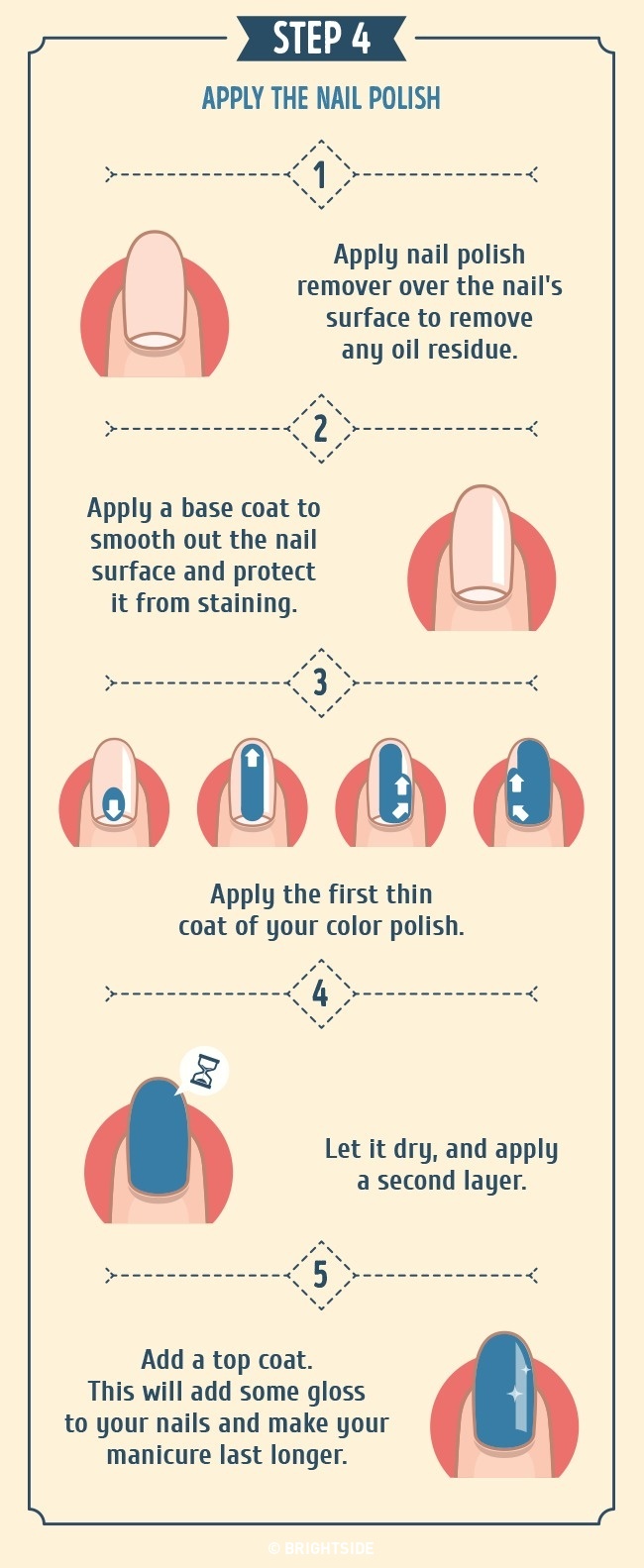 STEP 4

APPLY THE NAIL POLISH

1

Apply nail polish remover over the nail's surface to remove any oil residue.

2

Apply a base coat to smooth out the nail surface and protect it from staining.

3

Apply the first thin coat of your color polish.

4

Let it dry, and apply a second layer.

5

Add a top coat. This will add some gloss to your nails and make your manicure last longer.

© BRIGHTSIDE