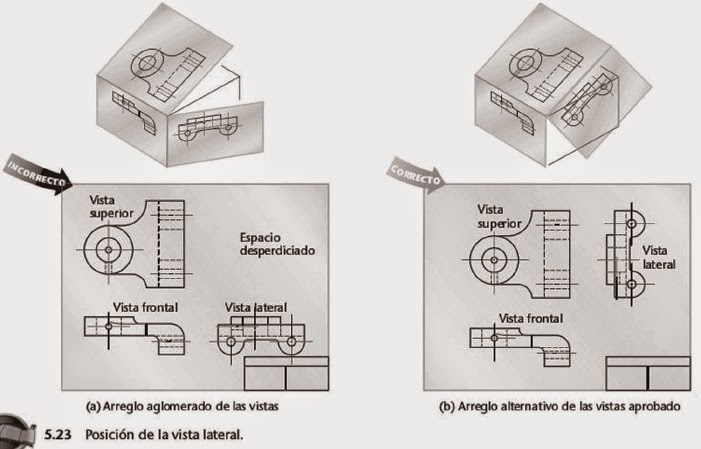 INCORRECTO

Vista superior

Espacio desperdiciado

Vista frontal

Vista lateral

(a) Arreglo aglomerado de las vistas

CORRECTO

Vista superior

Vista lateral

Vista frontal

(b) Arreglo alternativo de las vistas aprobado

5.23 Posición de la vista lateral.