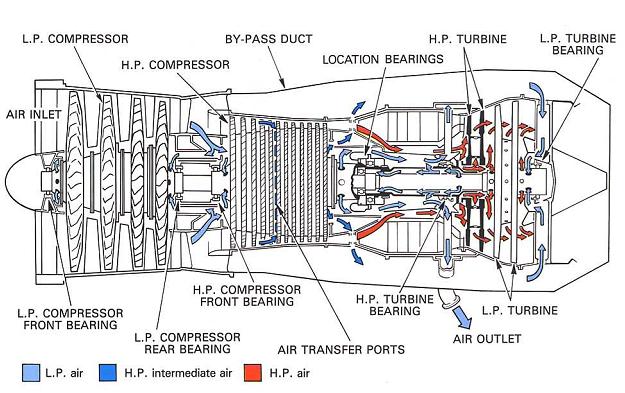 L.P. COMPRESSOR

BY-PASS DUCT

H.P. TURBINE

L.P. TURBINE BEARING

H.P. COMPRESSOR

LOCATION BEARINGS

AIR INLET

H.P. COMPRESSOR FRONT BEARING

H.P. TURBINE BEARING

L.P. TURBINE

L.P. COMPRESSOR FRONT BEARING

L.P. COMPRESSOR REAR BEARING

AIR TRANSFER PORTS

AIR OUTLET

L.P. air

H.P. intermediate air

H.P. air